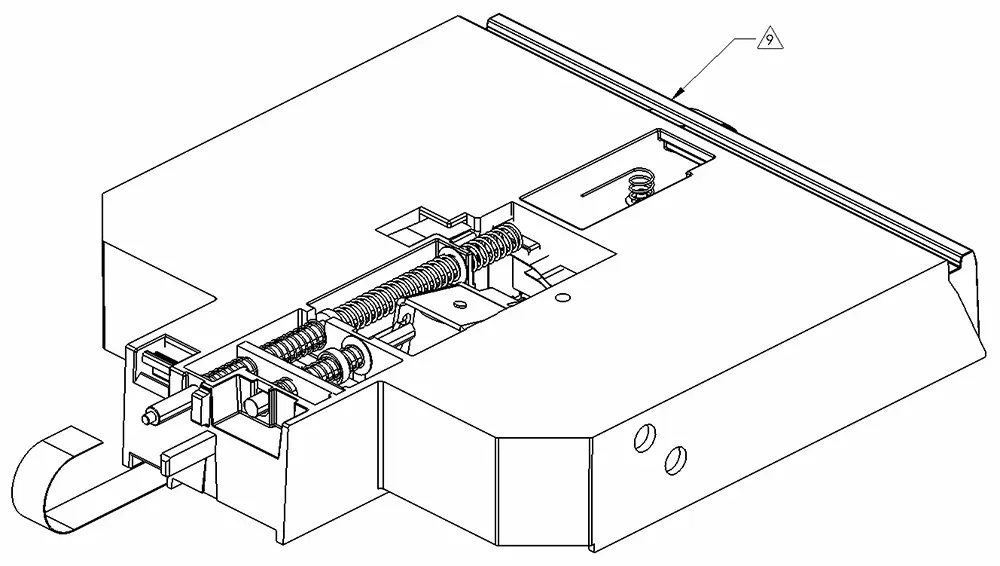 9